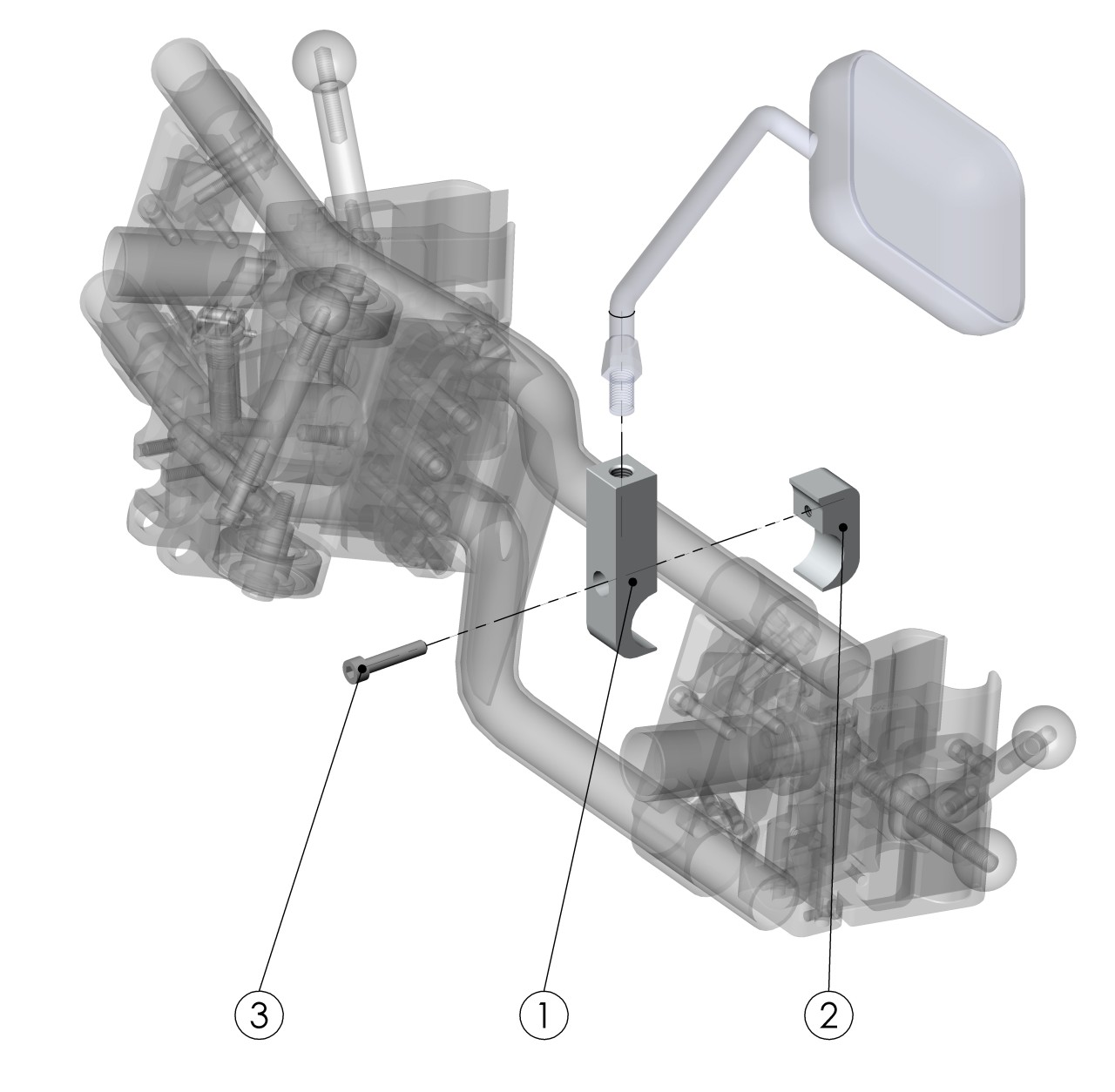 3
1
2